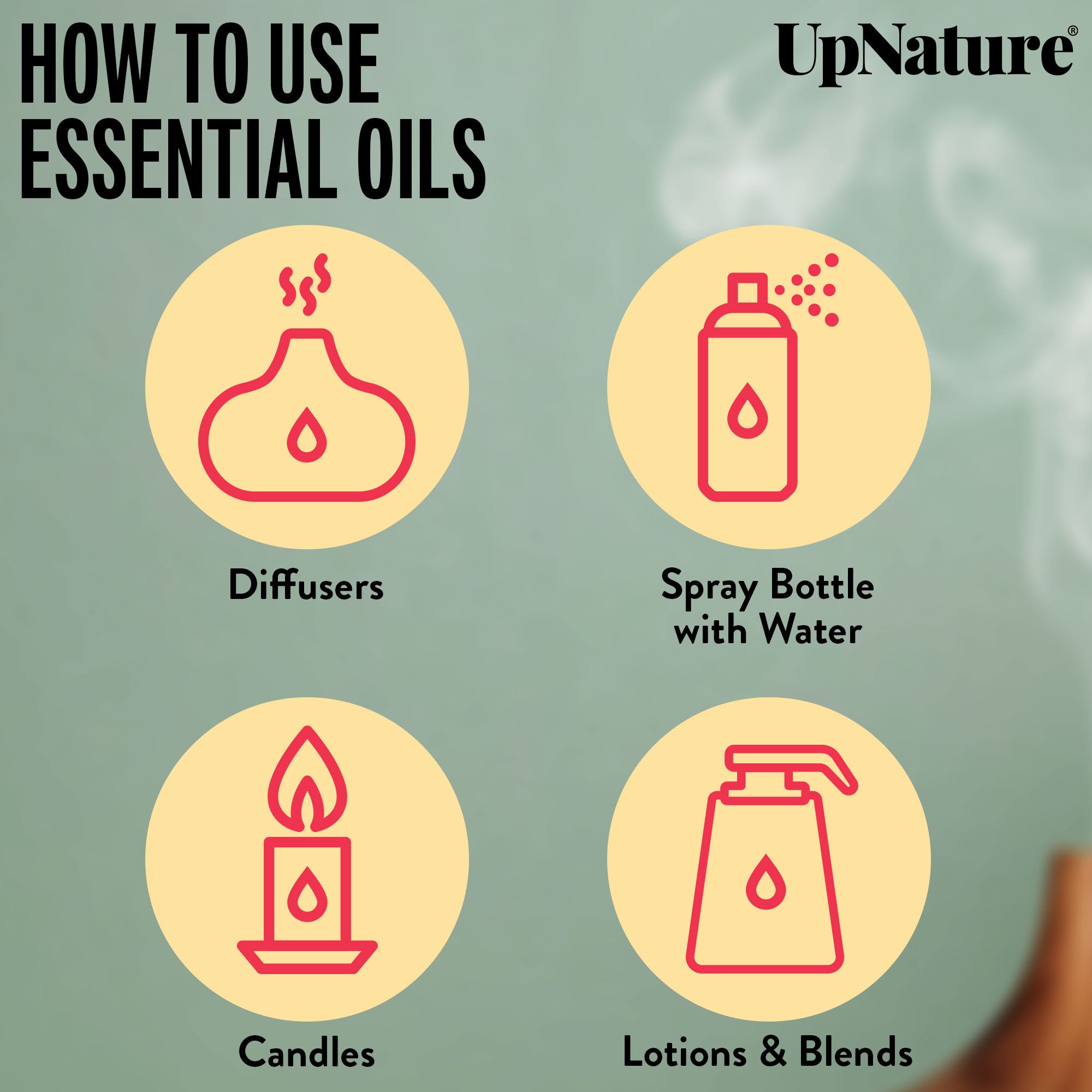 HOW TO USE ESSENTIAL OILS

UpNature®

Diffusers

Spray Bottle with Water

Candles

Lotions & Blends